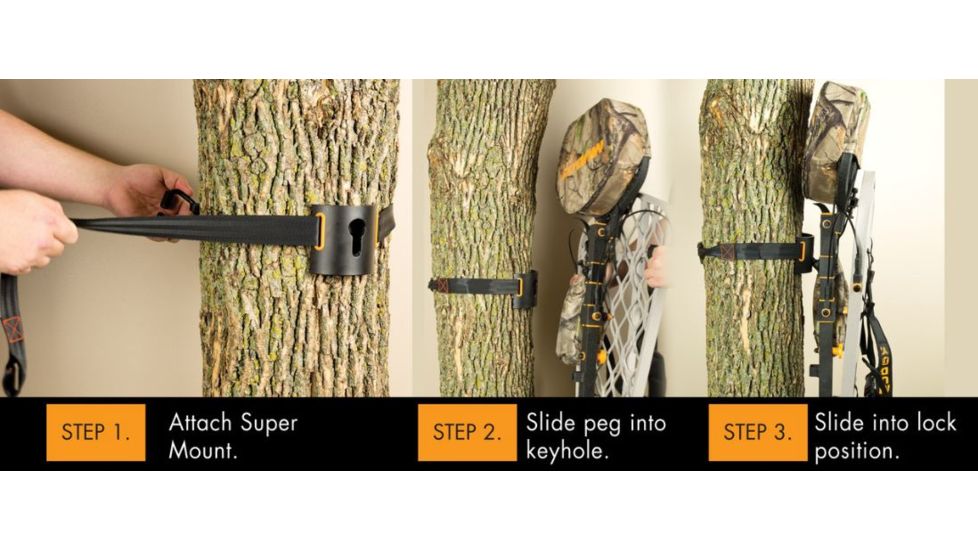 STEP 1. Attach Super Mount.

STEP 2. Slide peg into keyhole.

STEP 3. Slide into lock position.