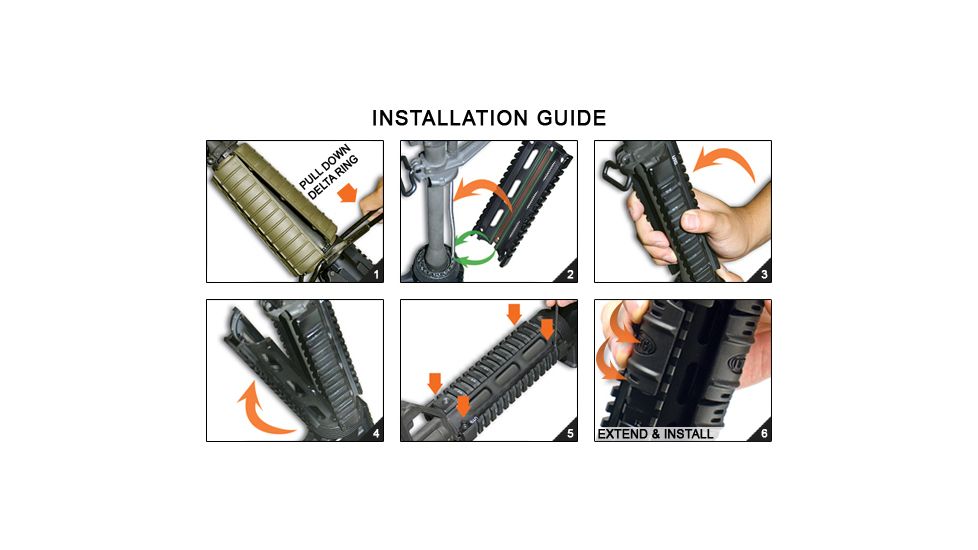 INSTALLATION GUIDE

PULL DOWN DELTA RING

1

2

3

4

5

EXTEND & INSTALL

6