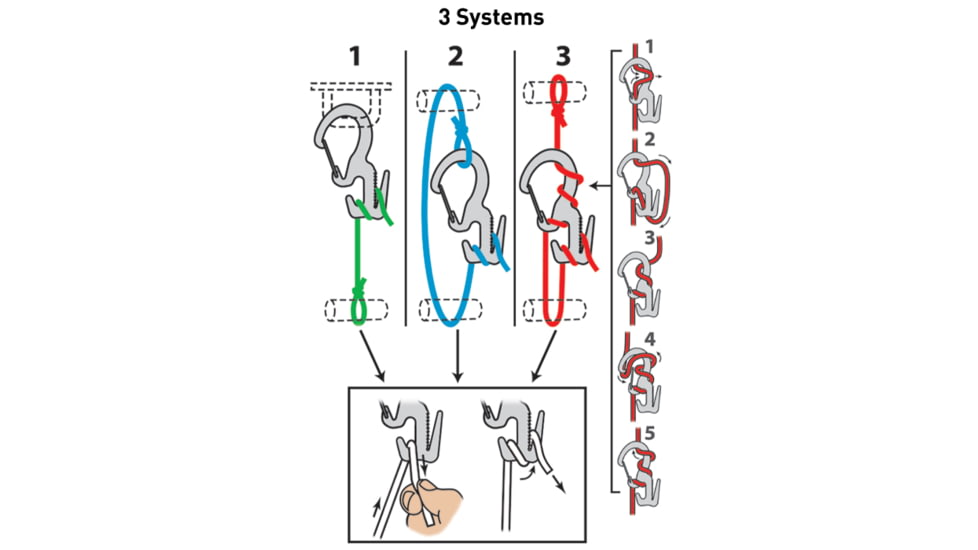 3 Systems

1

2

3

1

2

3

4

5