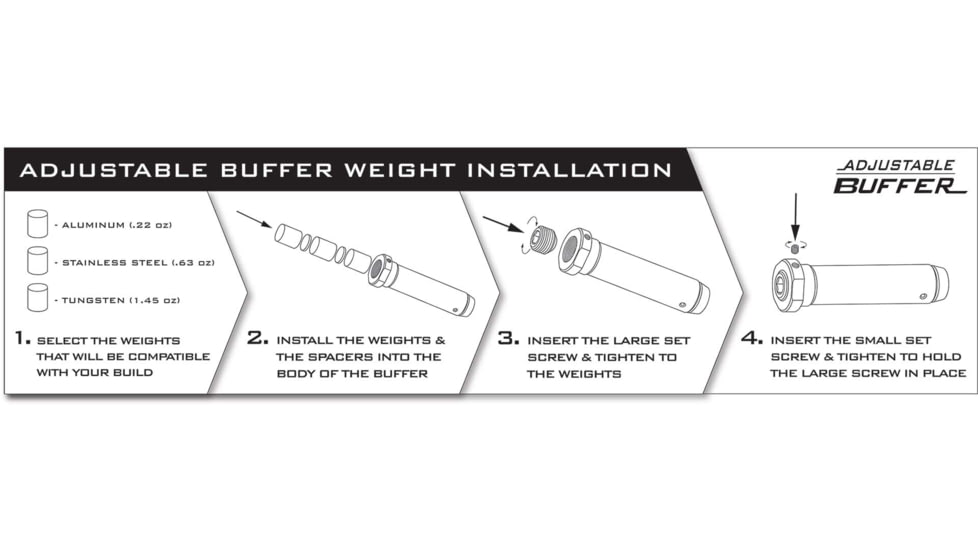 ADJUSTABLE BUFFER WEIGHT INSTALLATION

ADJUSTABLE BUFFER

- ALUMINUM (.22 oz)

- STAINLESS STEEL (.63 oz)

- TUNGSTEN (1.45 oz)

1. SELECT THE WEIGHTS THAT WILL BE COMPATIBLE WITH YOUR BUILD

2. INSTALL THE WEIGHTS & THE SPACERS INTO THE BODY OF THE BUFFER

3. INSERT THE LARGE SET SCREW & TIGHTEN TO THE WEIGHTS

4. INSERT THE SMALL SET SCREW & TIGHTEN TO HOLD THE LARGE SCREW IN PLACE