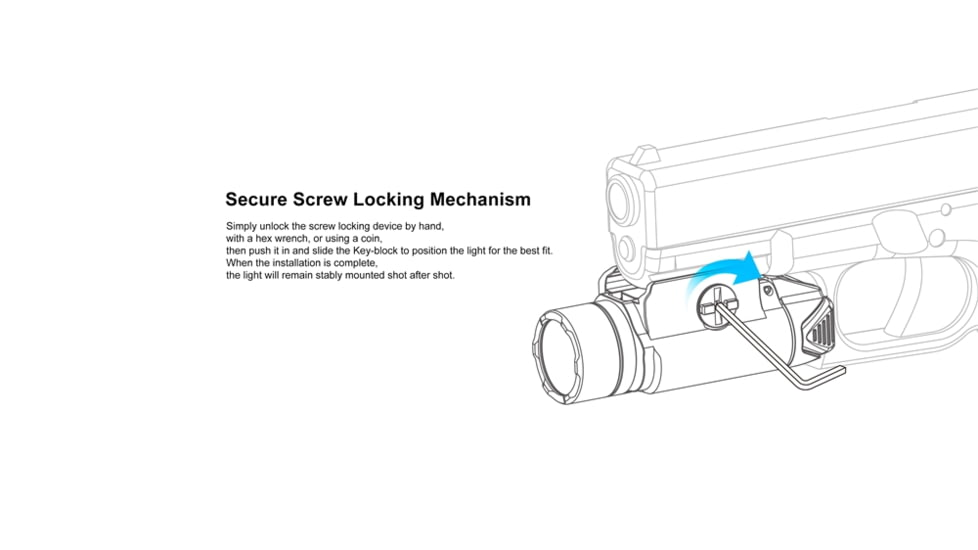 Secure Screw Locking Mechanism

Simply unlock the screw locking device by hand,
with a hex wrench, or using a coin,
then push it in and slide the Key-block to position the light for the best fit.
When the installation is complete,
the light will remain stably mounted shot after shot.