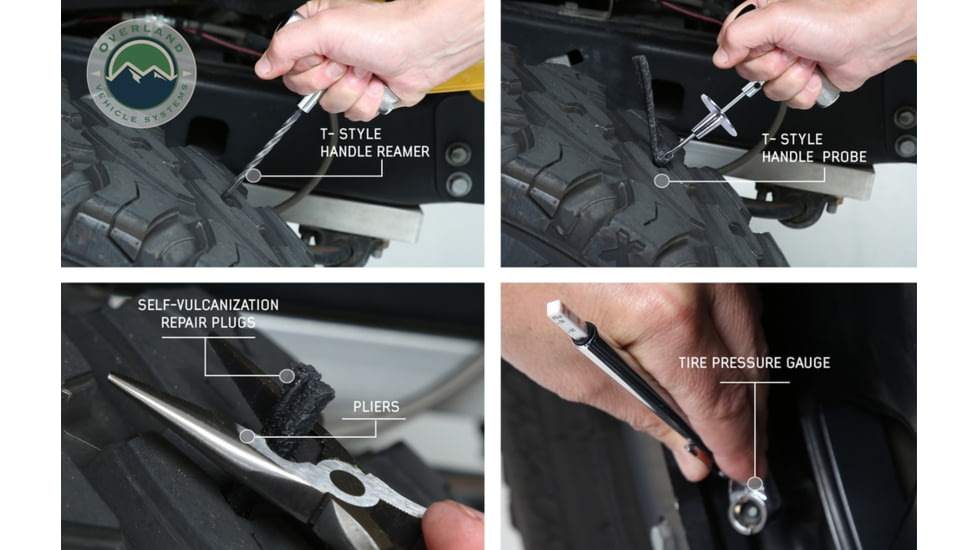 OVERLAND
VEHICLE SYSTEMS

T- STYLE
HANDLE REAMER

T- STYLE
HANDLE PROBE

SELF-VULCANIZATION
REPAIR PLUGS

PLIERS

TIRE PRESSURE GAUGE