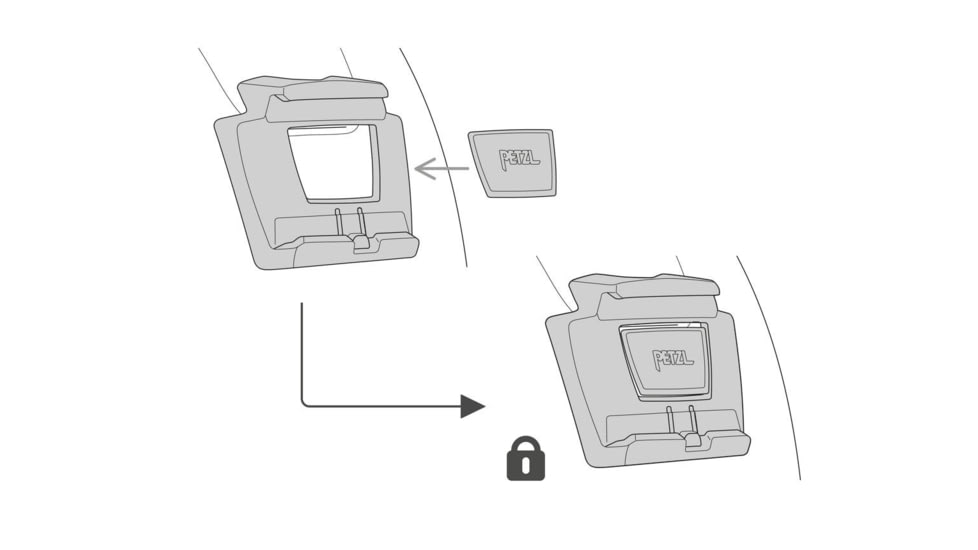 PETZL

PETZL