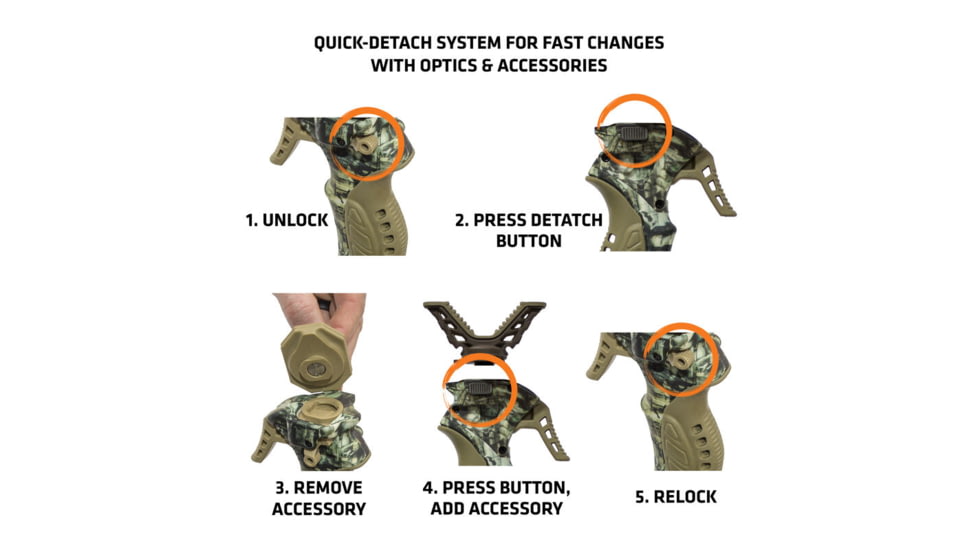 QUICK-DETACH SYSTEM FOR FAST CHANGES WITH OPTICS & ACCESSORIES

1. UNLOCK

2. PRESS DETATCH BUTTON

3. REMOVE ACCESSORY

4. PRESS BUTTON, ADD ACCESSORY

5. RELOCK