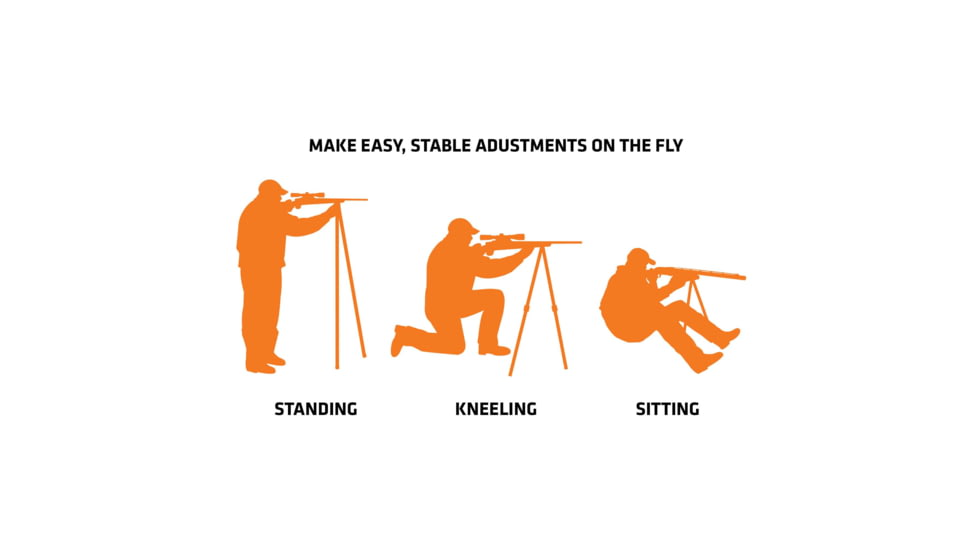 MAKE EASY, STABLE ADUSTMENTS ON THE FLY

STANDING

KNEELING

SITTING