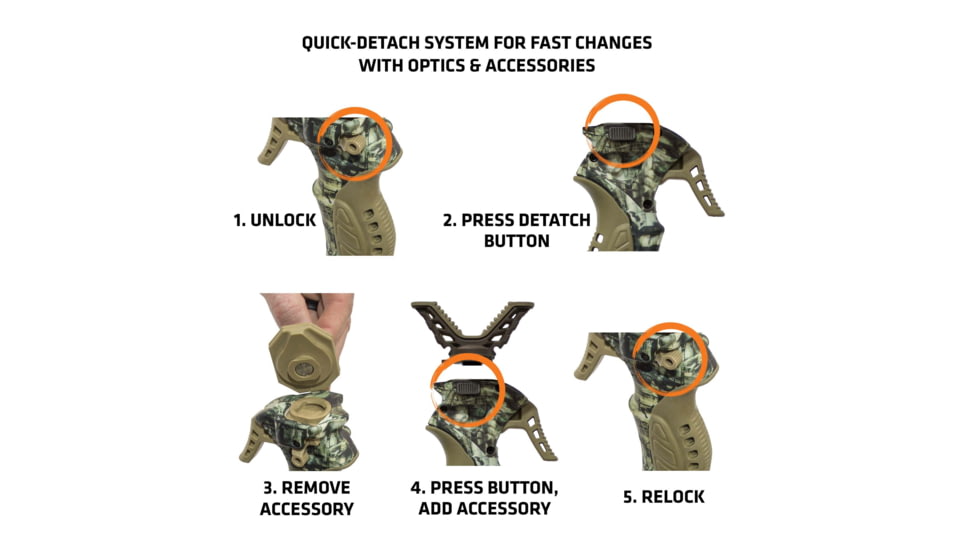 QUICK-DETACH SYSTEM FOR FAST CHANGES WITH OPTICS & ACCESSORIES

1. UNLOCK

2. PRESS DETATCH BUTTON

3. REMOVE ACCESSORY

4. PRESS BUTTON, ADD ACCESSORY

5. RELOCK