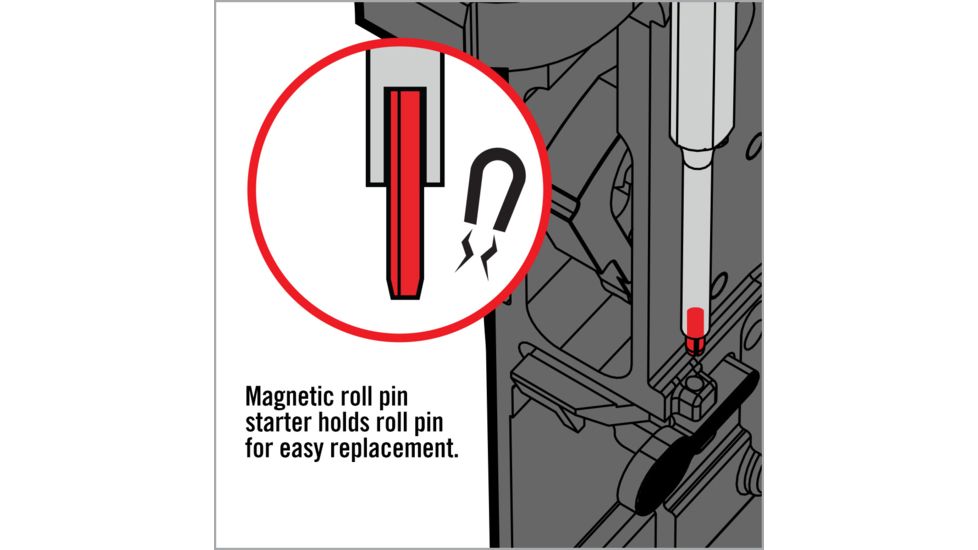 Magnetic roll pin starter holds roll pin for easy replacement.