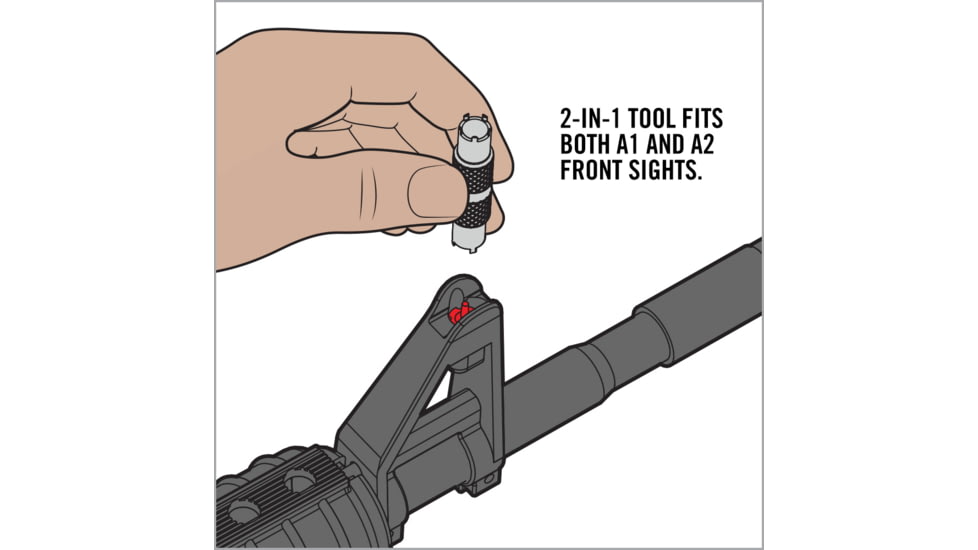 2-IN-1 TOOL FITS BOTH A1 AND A2 FRONT SIGHTS.