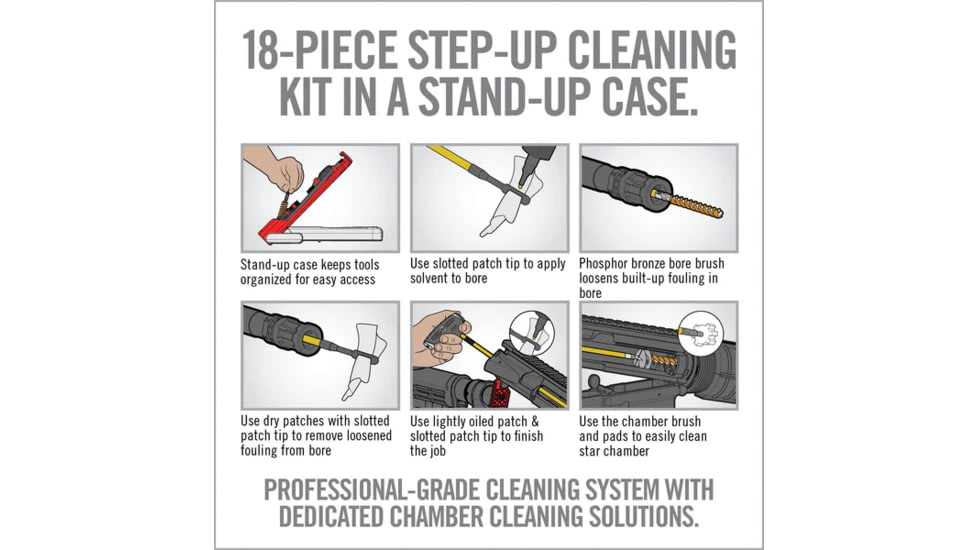 18-PIECE STEP-UP CLEANING KIT IN A STAND-UP CASE.

Stand-up case keeps tools organized for easy access

Use slotted patch tip to apply solvent to bore

Phosphor bronze bore brush loosens built-up fouling in bore

Use dry patches with slotted patch tip to remove loosened fouling from bore

Use lightly oiled patch & slotted patch tip to finish the job

Use the chamber brush and pads to easily clean star chamber

PROFESSIONAL-GRADE CLEANING SYSTEM WITH DEDICATED CHAMBER CLEANING SOLUTIONS.