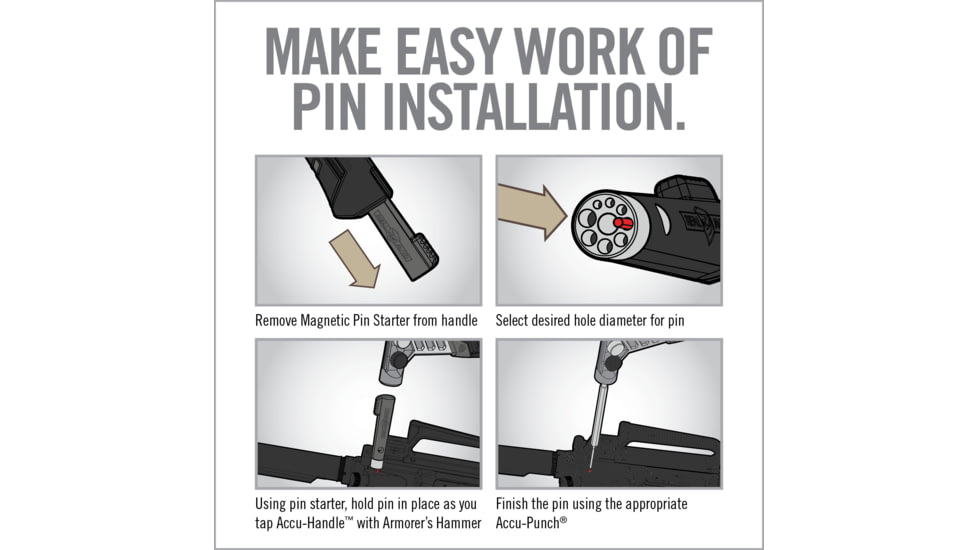 MAKE EASY WORK OF PIN INSTALLATION.

Remove Magnetic Pin Starter from handle

Select desired hole diameter for pin

Using pin starter, hold pin in place as you tap Accu-Handle™ with Armorer's Hammer

Finish the pin using the appropriate Accu-Punch®