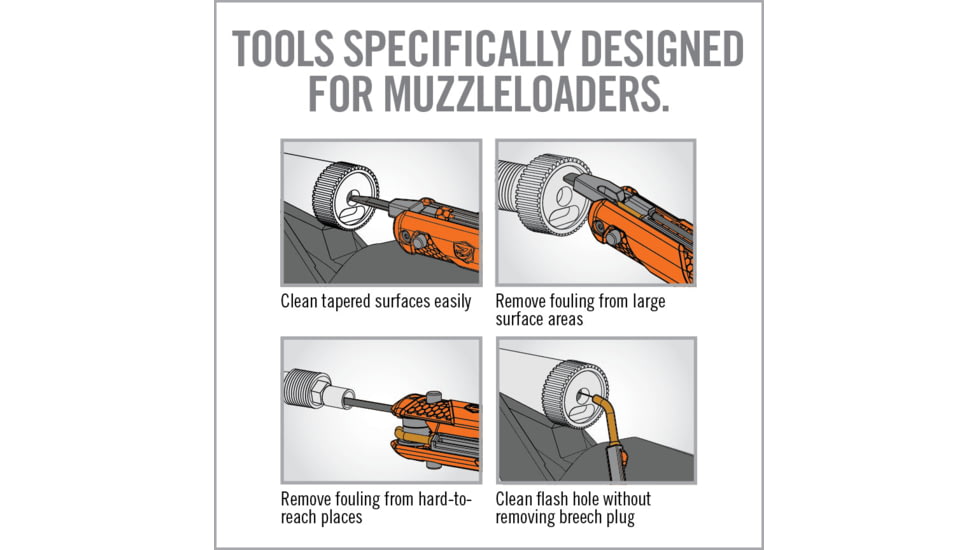 TOOLS SPECIFICALLY DESIGNED FOR MUZZLELOADERS.

Clean tapered surfaces easily

Remove fouling from large surface areas

Remove fouling from hard-to-reach places

Clean flash hole without removing breech plug