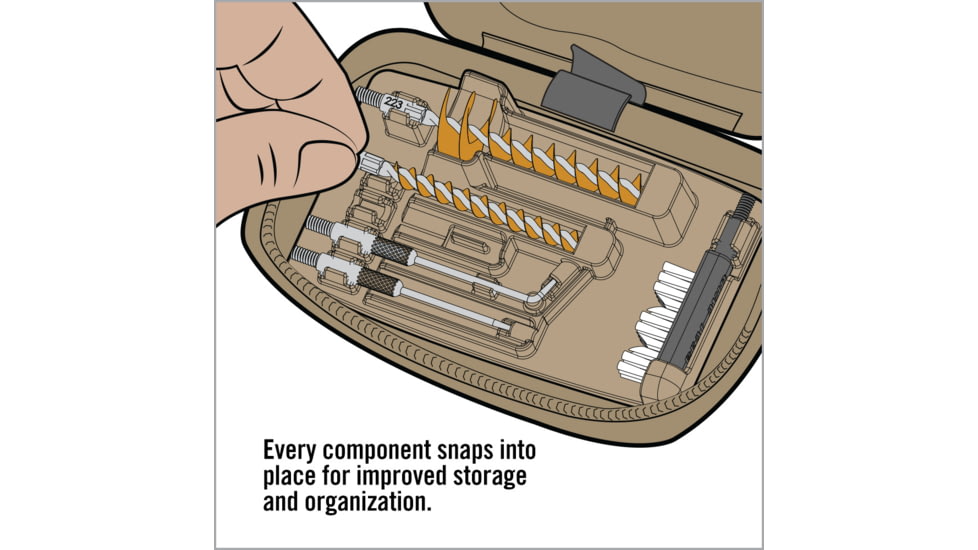 223

Every component snaps into place for improved storage and organization.