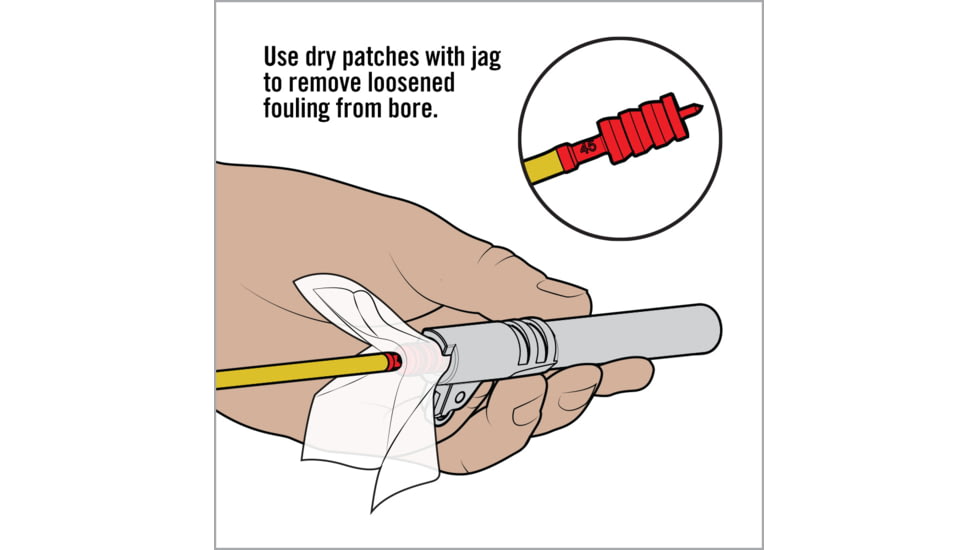 Use dry patches with jag to remove loosened fouling from bore.

45