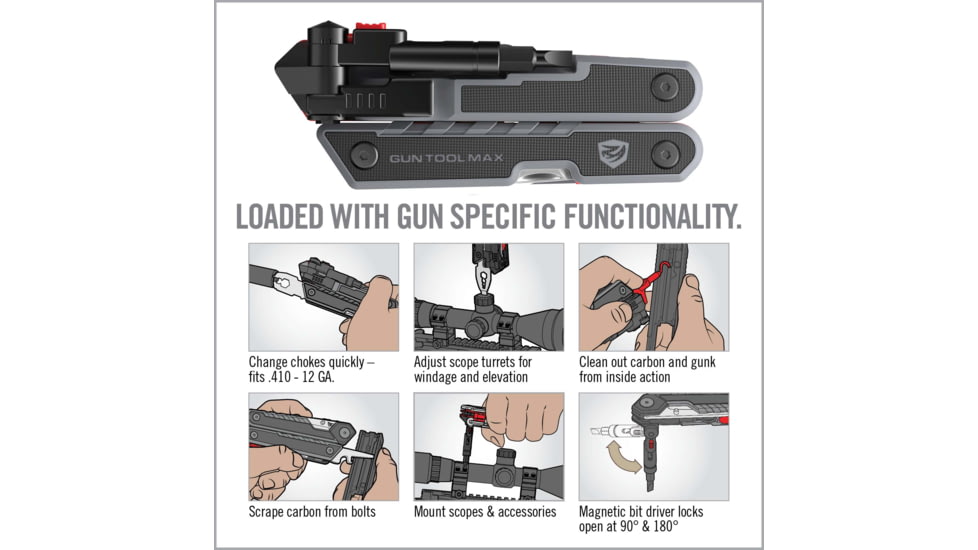 GUN TOOL MAX

LOADED WITH GUN SPECIFIC FUNCTIONALITY.

Change chokes quickly – fits .410 - 12 GA.

Adjust scope turrets for windage and elevation

Clean out carbon and gunk from inside action

Scrape carbon from bolts

Mount scopes & accessories

Magnetic bit driver locks open at 90° & 180°