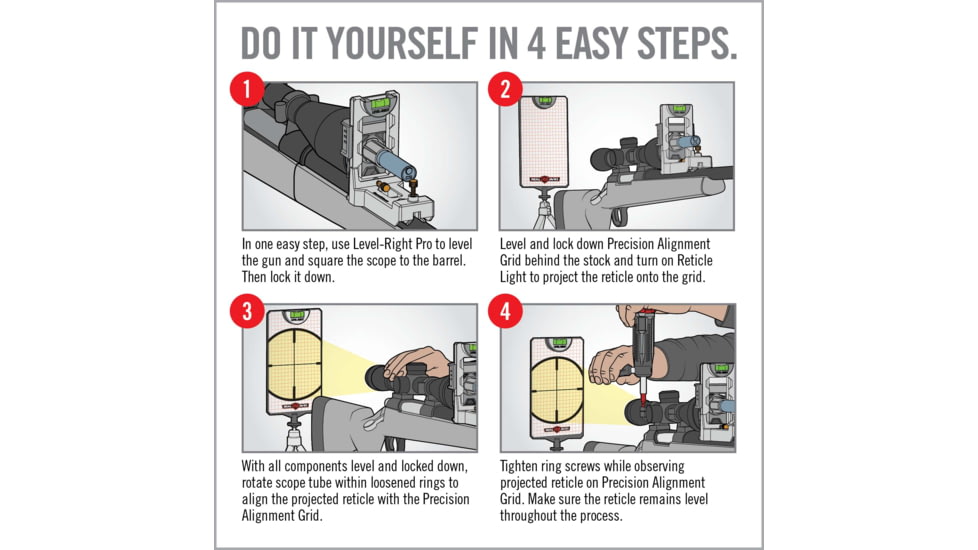 DO IT YOURSELF IN 4 EASY STEPS.

1

In one easy step, use Level-Right Pro to level the gun and square the scope to the barrel. Then lock it down.

2

Level and lock down Precision Alignment Grid behind the stock and turn on Reticle Light to project the reticle onto the grid.

3

With all components level and locked down, rotate scope tube within loosened rings to align the projected reticle with the Precision Alignment Grid.

4

Tighten ring screws while observing projected reticle on Precision Alignment Grid. Make sure the reticle remains level throughout the process.