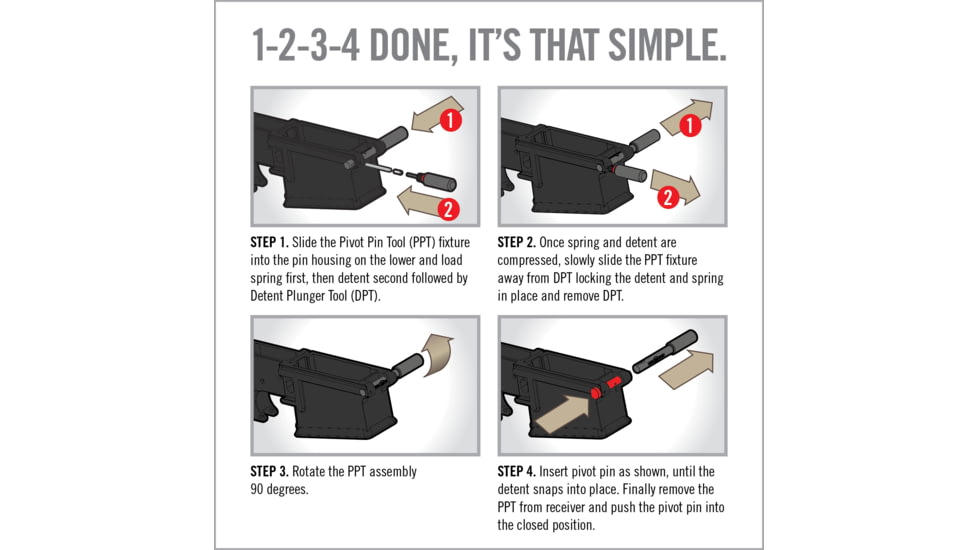 1-2-3-4 DONE, IT'S THAT SIMPLE.

1

2

STEP 1. Slide the Pivot Pin Tool (PPT) fixture into the pin housing on the lower and load spring first, then detent second followed by Detent Plunger Tool (DPT).

1

2

STEP 2. Once spring and detent are compressed, slowly slide the PPT fixture away from DPT locking the detent and spring in place and remove DPT.

STEP 3. Rotate the PPT assembly 90 degrees.

STEP 4. Insert pivot pin as shown, until the detent snaps into place. Finally remove the PPT from receiver and push the pivot pin into the closed position.