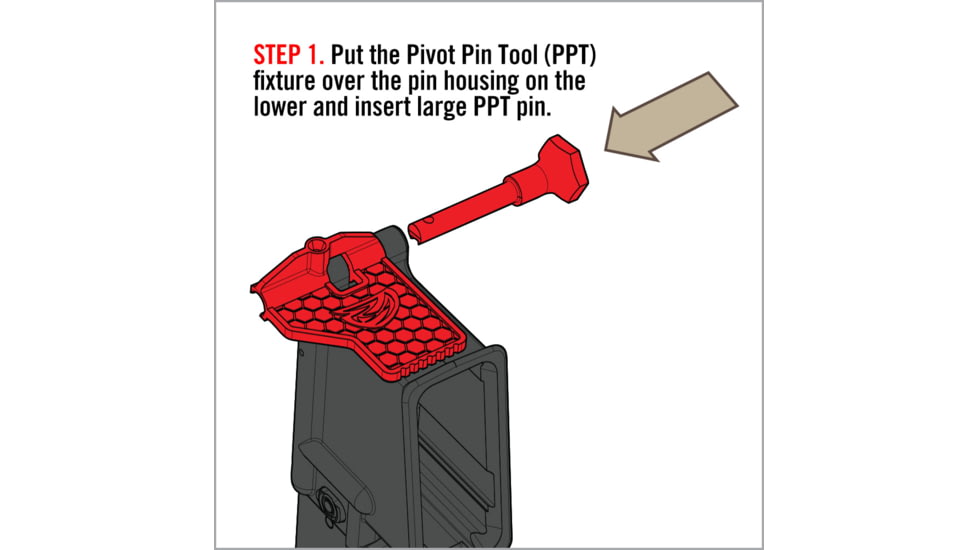 STEP 1. Put the Pivot Pin Tool (PPT) fixture over the pin housing on the lower and insert large PPT pin.