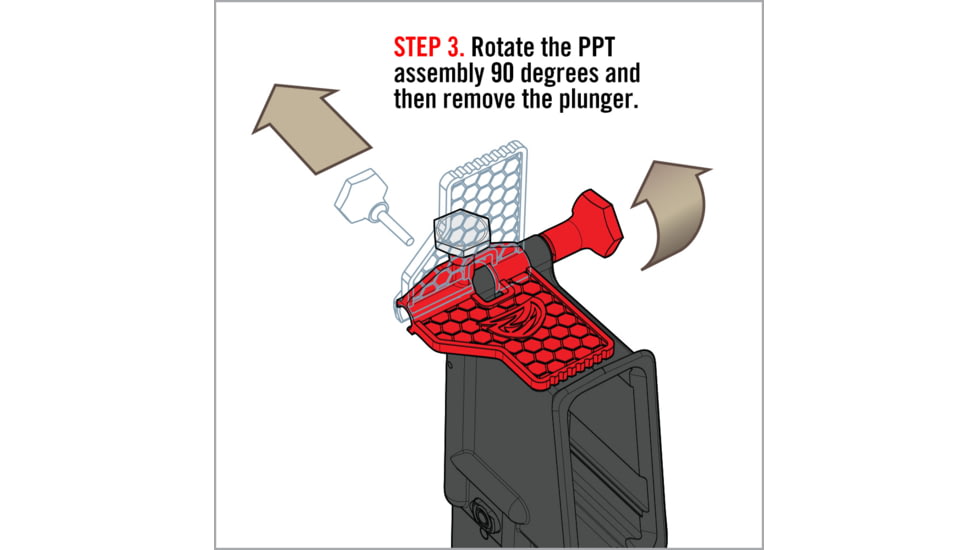 STEP 3. Rotate the PPT assembly 90 degrees and then remove the plunger.