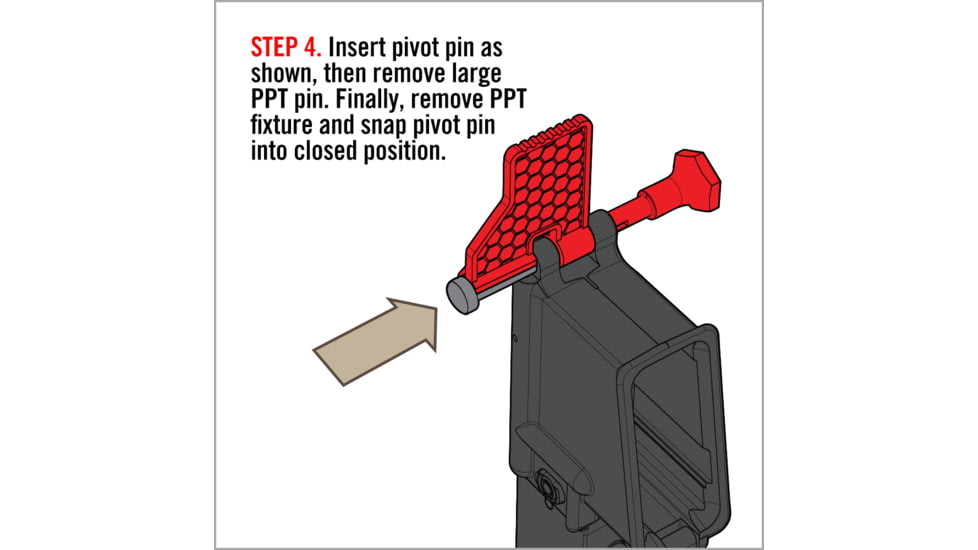 STEP 4. Insert pivot pin as shown, then remove large PPT pin. Finally, remove PPT fixture and snap pivot pin into closed position.