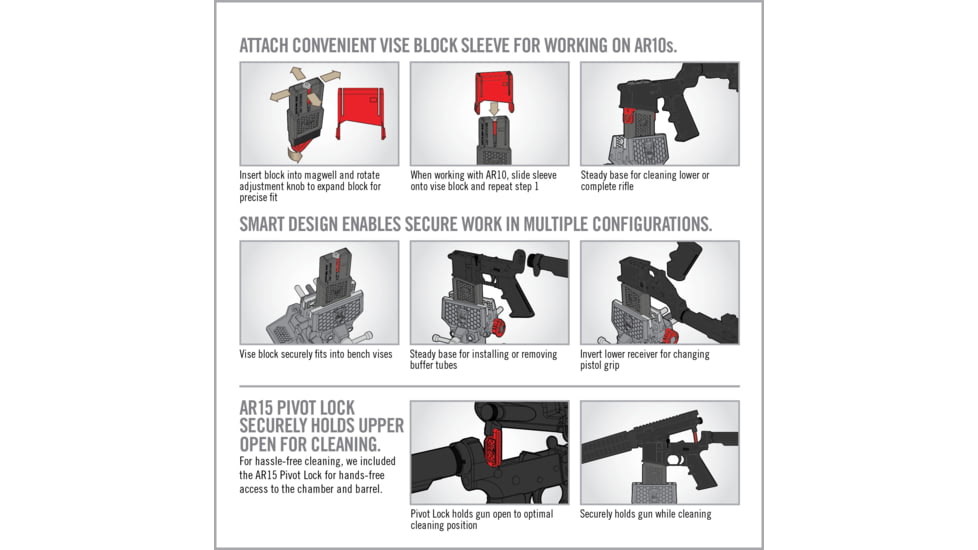 ATTACH CONVENIENT VISE BLOCK SLEEVE FOR WORKING ON AR10s.

Insert block into magwell and rotate adjustment knob to expand block for precise fit

When working with AR10, slide sleeve onto vise block and repeat step 1

Steady base for cleaning lower or complete rifle

SMART DESIGN ENABLES SECURE WORK IN MULTIPLE CONFIGURATIONS.

Vise block securely fits into bench vises

Steady base for installing or removing buffer tubes

Invert lower receiver for changing pistol grip

AR15 PIVOT LOCK SECURELY HOLDS UPPER OPEN FOR CLEANING.

For hassle-free cleaning, we included the AR15 Pivot Lock for hands-free access to the chamber and barrel.

Pivot Lock holds gun open to optimal cleaning position

Securely holds gun while cleaning