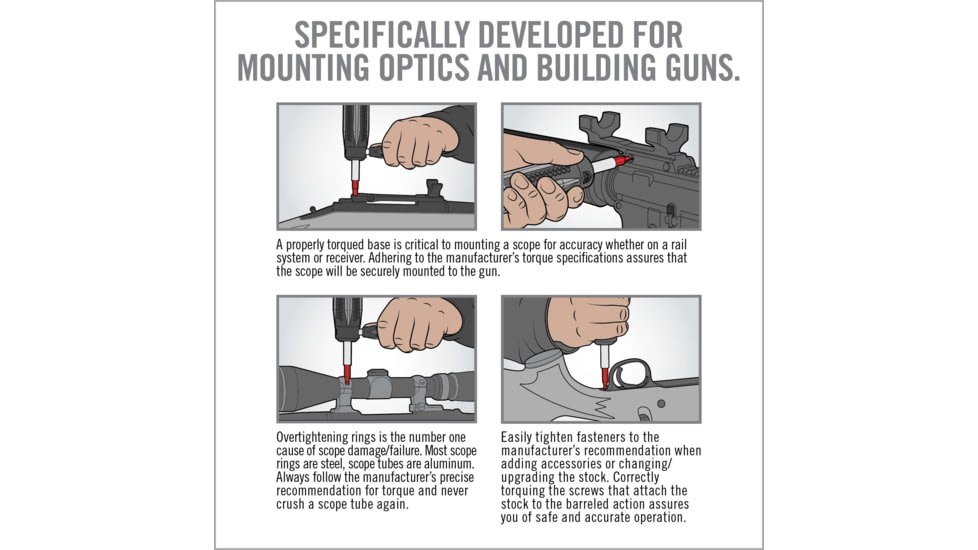 SPECIFICALLY DEVELOPED FOR MOUNTING OPTICS AND BUILDING GUNS.

A properly torqued base is critical to mounting a scope for accuracy whether on a rail system or receiver. Adhering to the manufacturer's torque specifications assures that the scope will be securely mounted to the gun.

Overtightening rings is the number one cause of scope damage/failure. Most scope rings are steel, scope tubes are aluminum. Always follow the manufacturer's precise recommendation for torque and never crush a scope tube again.

Easily tighten fasteners to the manufacturer's recommendation when adding accessories or changing/upgrading the stock. Correctly torquing the screws that attach the stock to the barreled action assures you of safe and accurate operation.