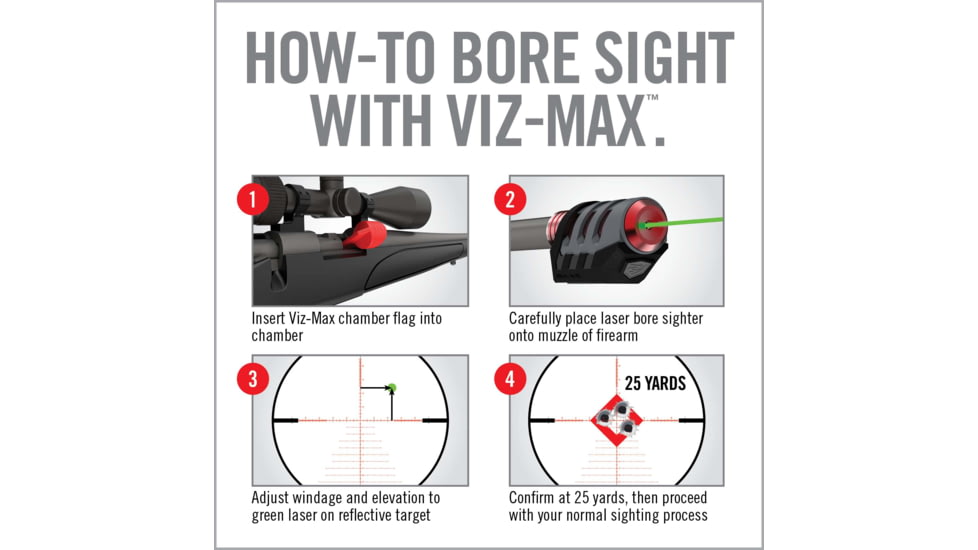 HOW-TO BORE SIGHT WITH VIZ-MAX™.

1
Insert Viz-Max chamber flag into chamber

2
Carefully place laser bore sighter onto muzzle of firearm

3
Adjust windage and elevation to green laser on reflective target

4
25 YARDS
Confirm at 25 yards, then proceed with your normal sighting process