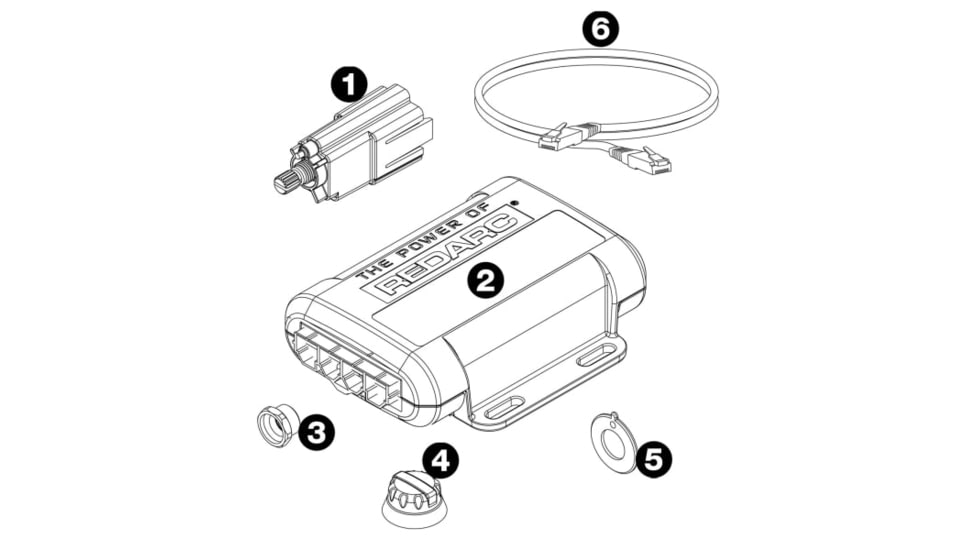 6

1

THE POWER OF

REDARC

2

3

4

5