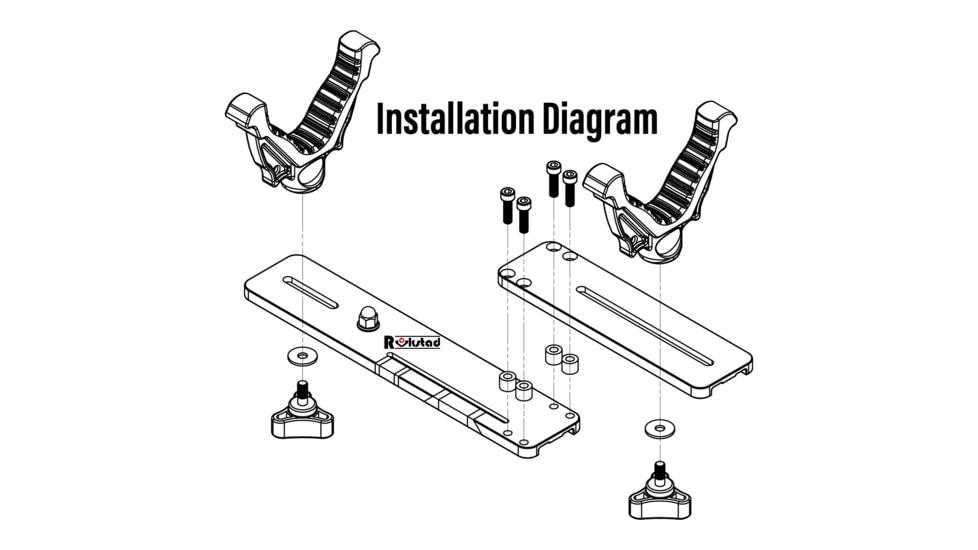 Installation Diagram

Rokstad