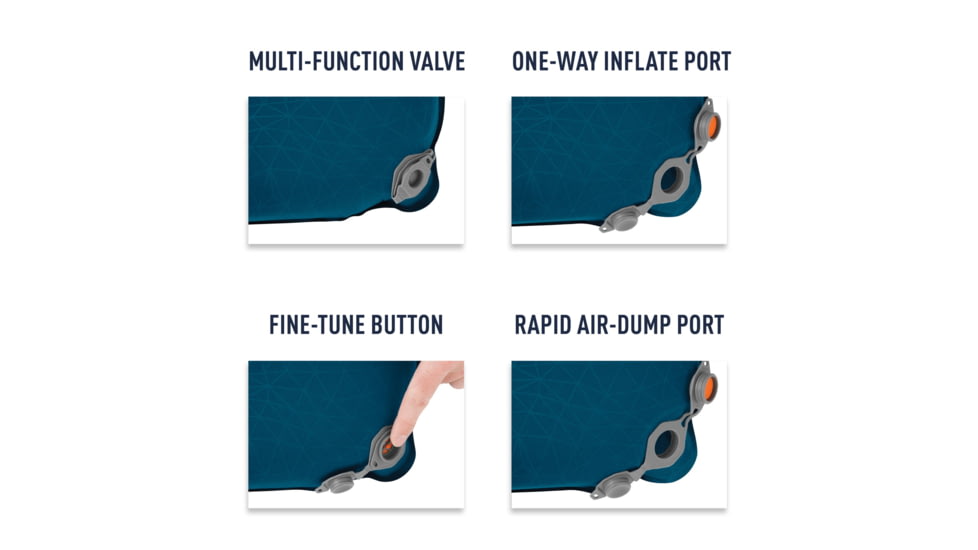 MULTI-FUNCTION VALVE

ONE-WAY INFLATE PORT

FINE-TUNE BUTTON

RAPID AIR-DUMP PORT