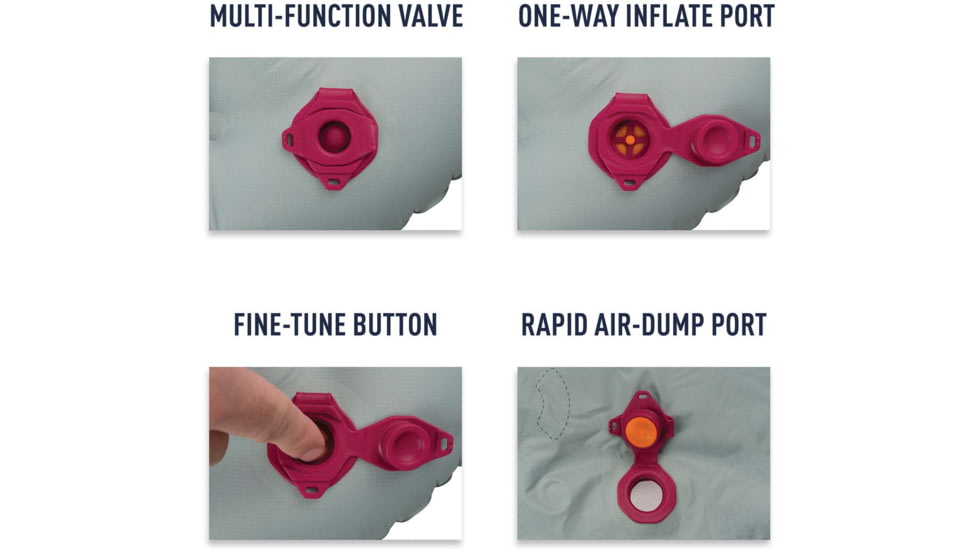 MULTI-FUNCTION VALVE

ONE-WAY INFLATE PORT

FINE-TUNE BUTTON

RAPID AIR-DUMP PORT