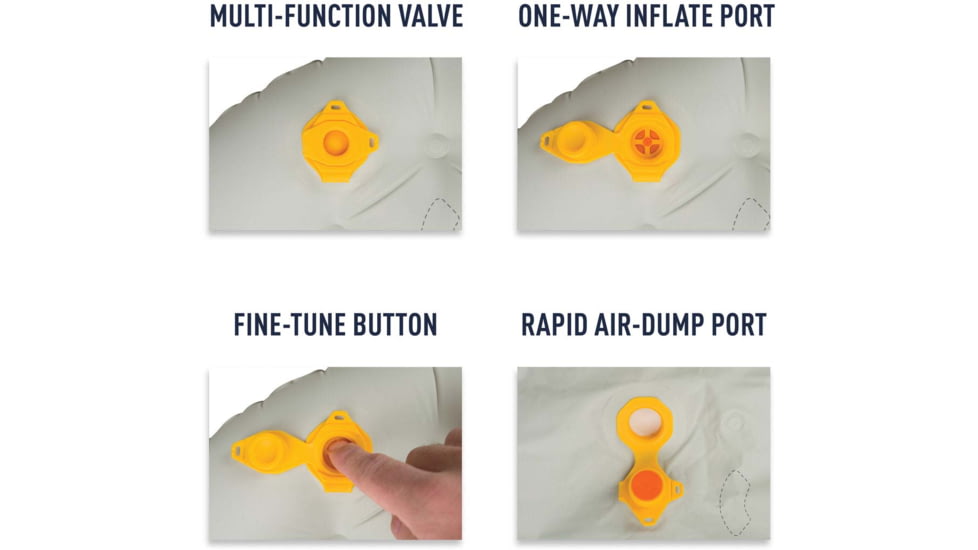 MULTI-FUNCTION VALVE

ONE-WAY INFLATE PORT

FINE-TUNE BUTTON

RAPID AIR-DUMP PORT