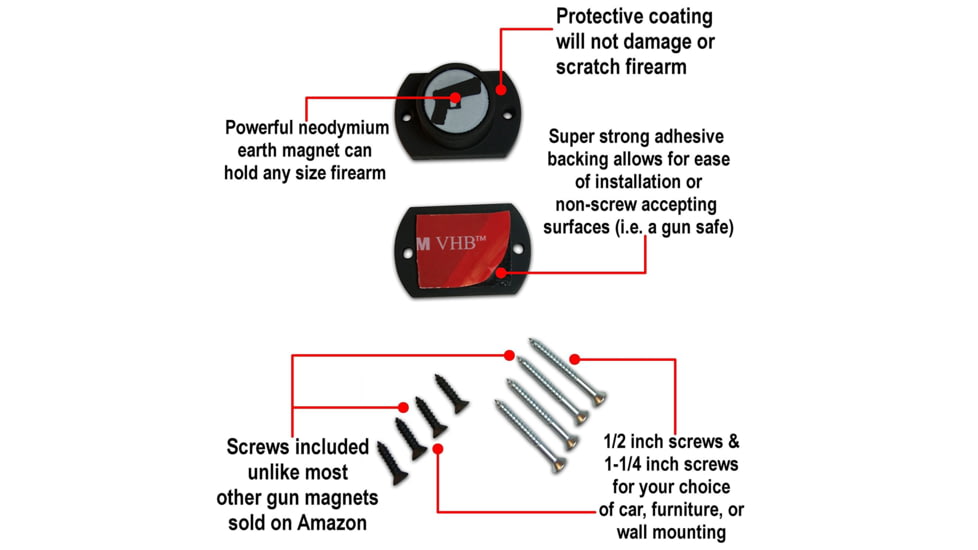 Protective coating will not damage or scratch firearm

Powerful neodymium earth magnet can hold any size firearm

Super strong adhesive backing allows for ease of installation or non-screw accepting surfaces (i.e. a gun safe)

M VHB™

Screws included unlike most other gun magnets sold on Amazon

1/2 inch screws & 1-1/4 inch screws for your choice of car, furniture, or wall mounting