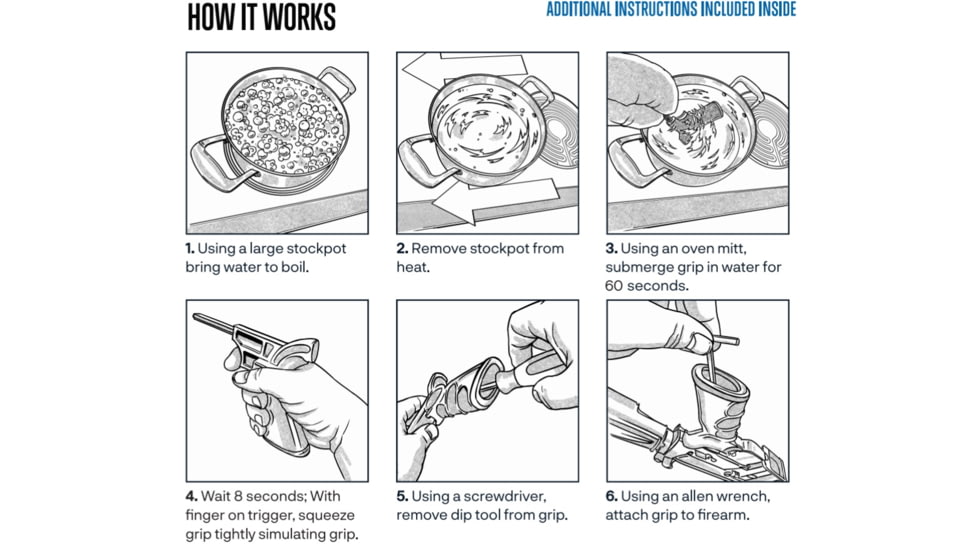 HOW IT WORKS

ADDITIONAL INSTRUCTIONS INCLUDED INSIDE

1. Using a large stockpot bring water to boil.

2. Remove stockpot from heat.

3. Using an oven mitt, submerge grip in water for 60 seconds.

4. Wait 8 seconds; With finger on trigger, squeeze grip tightly simulating grip.

5. Using a screwdriver, remove dip tool from grip.

6. Using an allen wrench, attach grip to firearm.