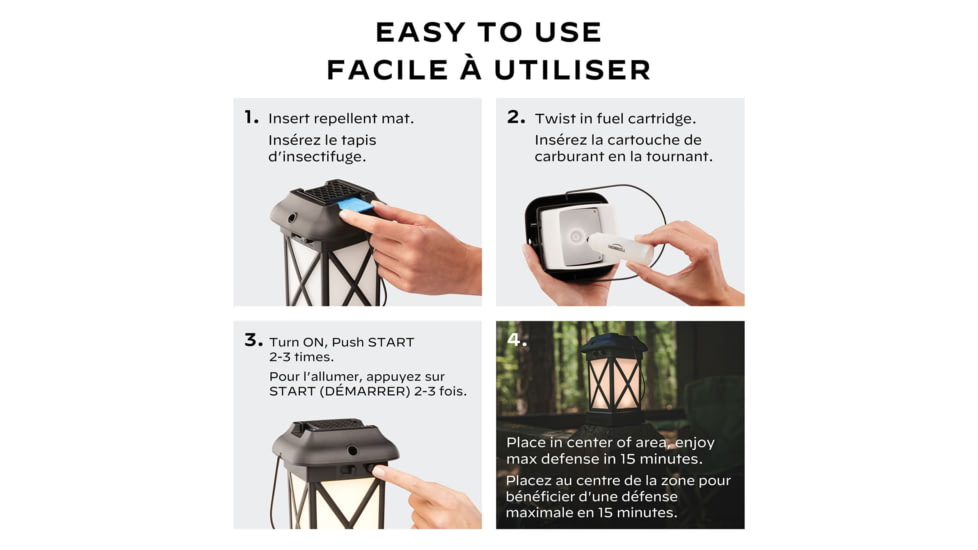 EASY TO USE
FACILE À UTILISER

1. Insert repellent mat.
Insérez le tapis d'insectifuge.

2. Twist in fuel cartridge.
Insérez la cartouche de carburant en la tournant.

3. Turn ON, Push START 2-3 times.
Pour l'allumer, appuyez sur START (DÉMARRER) 2-3 fois.

4.
Place in center of area, enjoy max defense in 15 minutes.
Placez au centre de la zone pour bénéficier d'une défense maximale en 15 minutes.