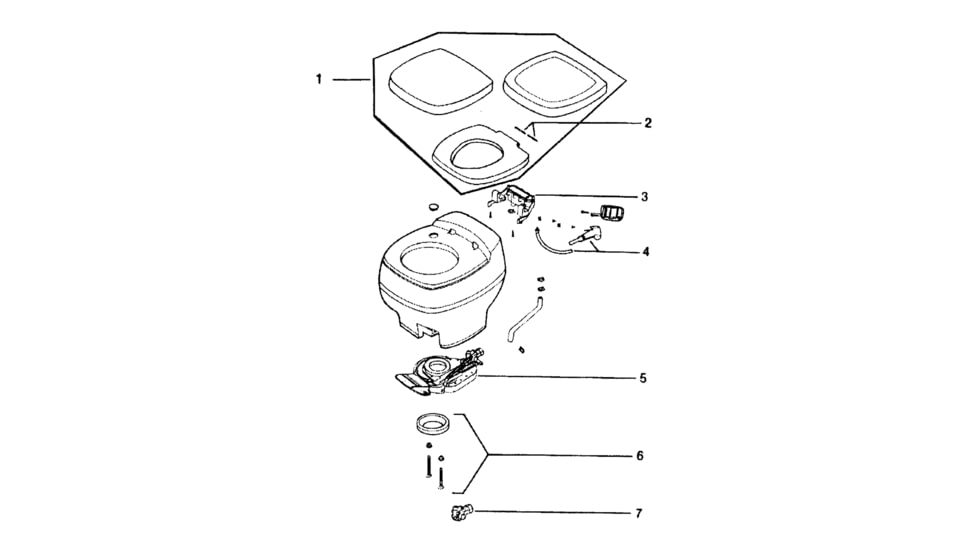 1
2
3
4
5
6
7