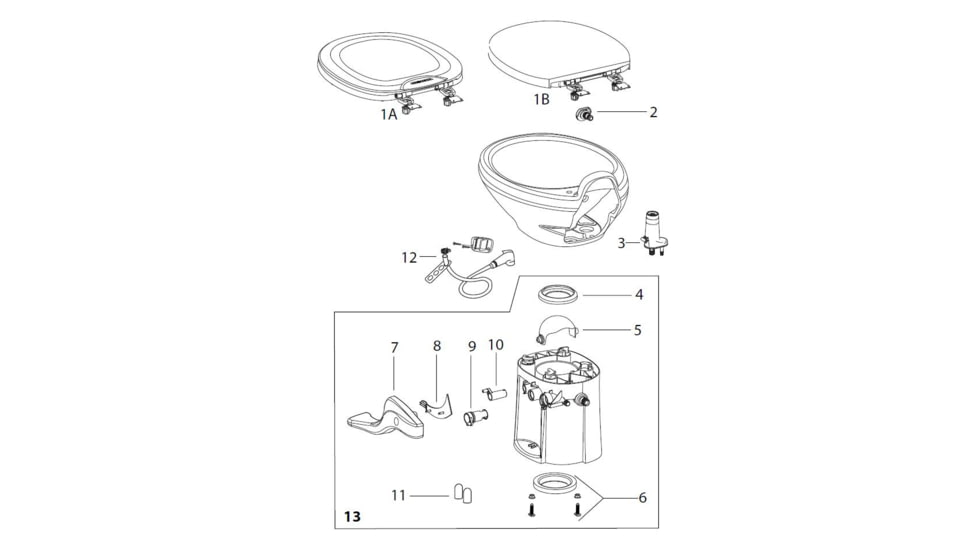 1A
1B
2
3
12
4
5
7
8
9
10
11
6
13