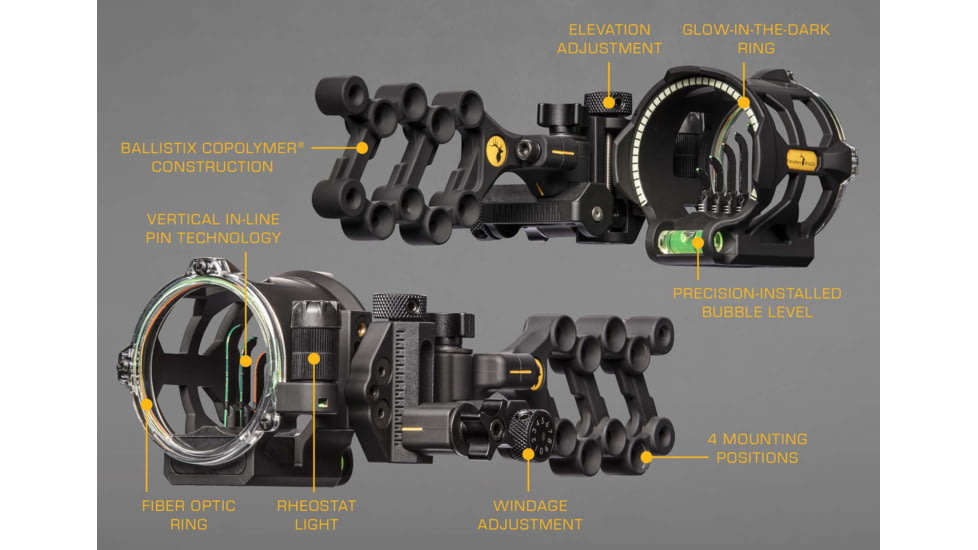 ELEVATION ADJUSTMENT

GLOW-IN-THE-DARK RING

BALLISTIX COPOLYMER® CONSTRUCTION

VERTICAL IN-LINE PIN TECHNOLOGY

PRECISION-INSTALLED BUBBLE LEVEL

4 MOUNTING POSITIONS

FIBER OPTIC RING

RHEOSTAT LIGHT

WINDAGE ADJUSTMENT