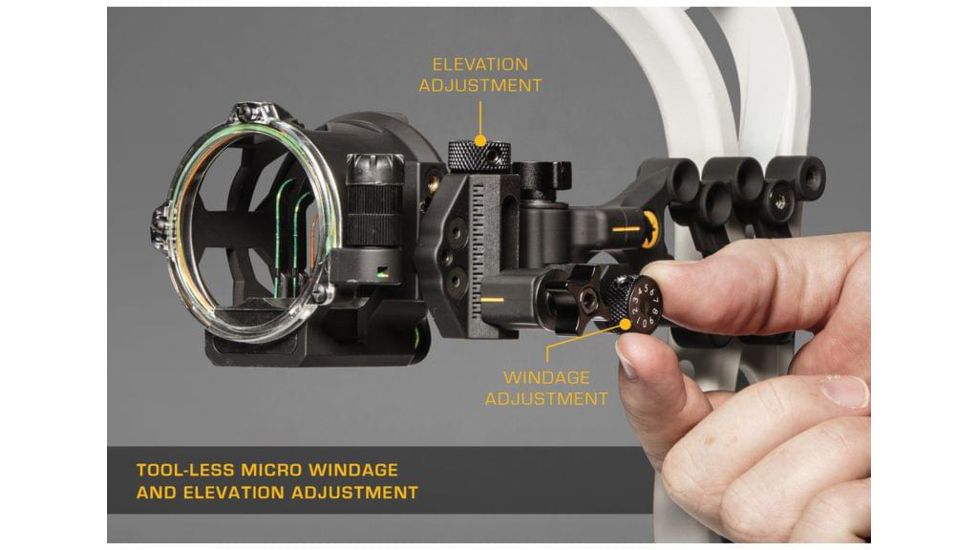 ELEVATION ADJUSTMENT

WINDAGE ADJUSTMENT

TOOL-LESS MICRO WINDAGE AND ELEVATION ADJUSTMENT