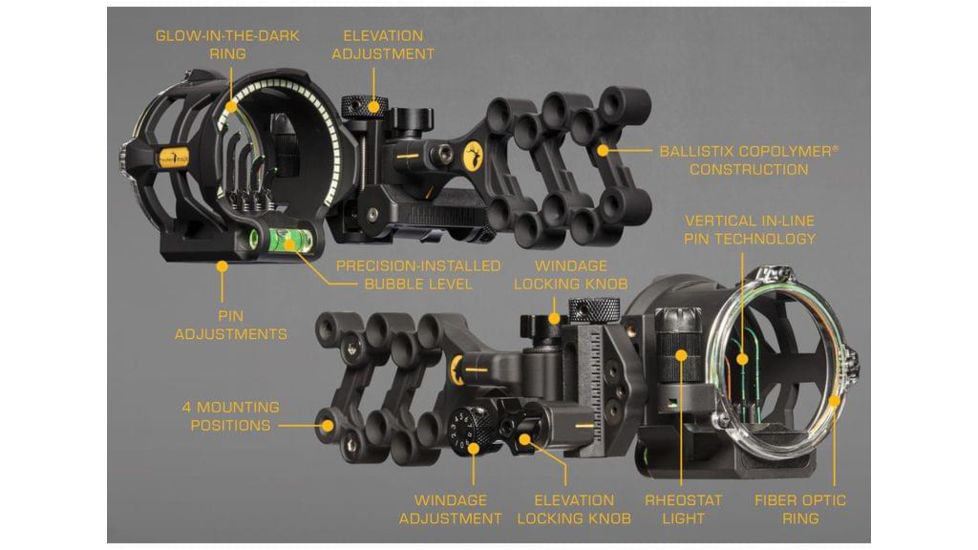 GLOW-IN-THE-DARK RING

ELEVATION ADJUSTMENT

BALLISTIX COPOLYMER® CONSTRUCTION

VERTICAL IN-LINE PIN TECHNOLOGY

PRECISION-INSTALLED BUBBLE LEVEL

WINDAGE LOCKING KNOB

PIN ADJUSTMENTS

4 MOUNTING POSITIONS

WINDAGE ADJUSTMENT

ELEVATION LOCKING KNOB

RHEOSTAT LIGHT

FIBER OPTIC RING