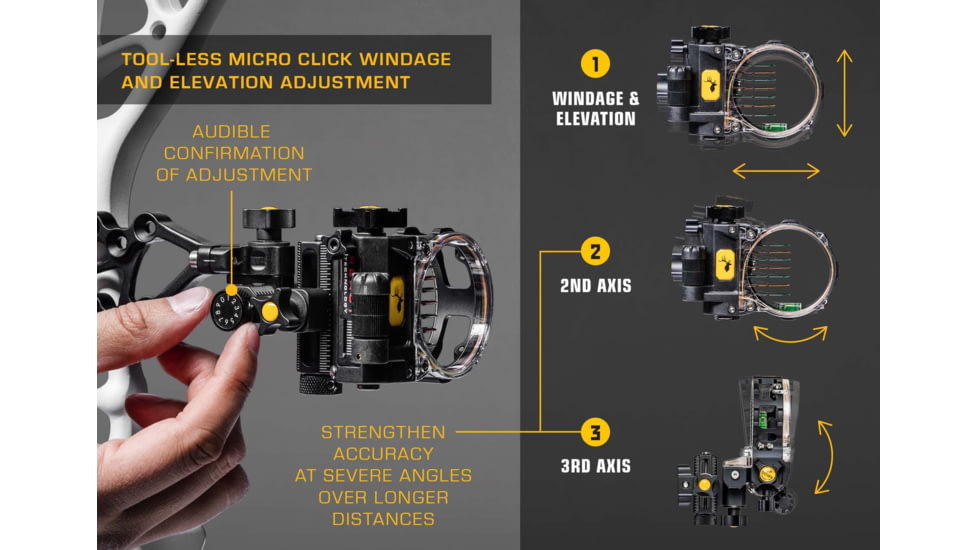 TOOL-LESS MICRO CLICK WINDAGE AND ELEVATION ADJUSTMENT

AUDIBLE CONFIRMATION OF ADJUSTMENT

STRENGTHEN ACCURACY AT SEVERE ANGLES OVER LONGER DISTANCES

1 WINDAGE & ELEVATION

2 2ND AXIS

3 3RD AXIS