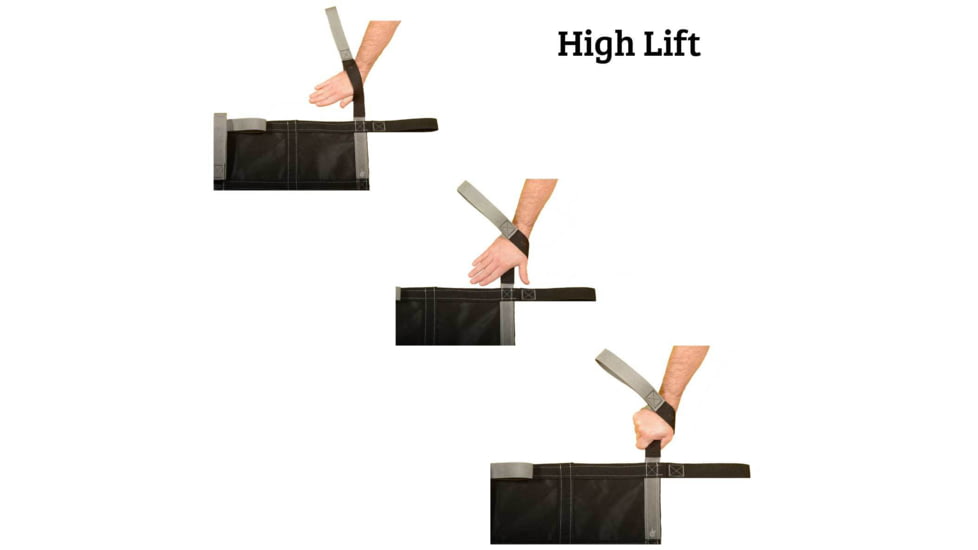 High Lift