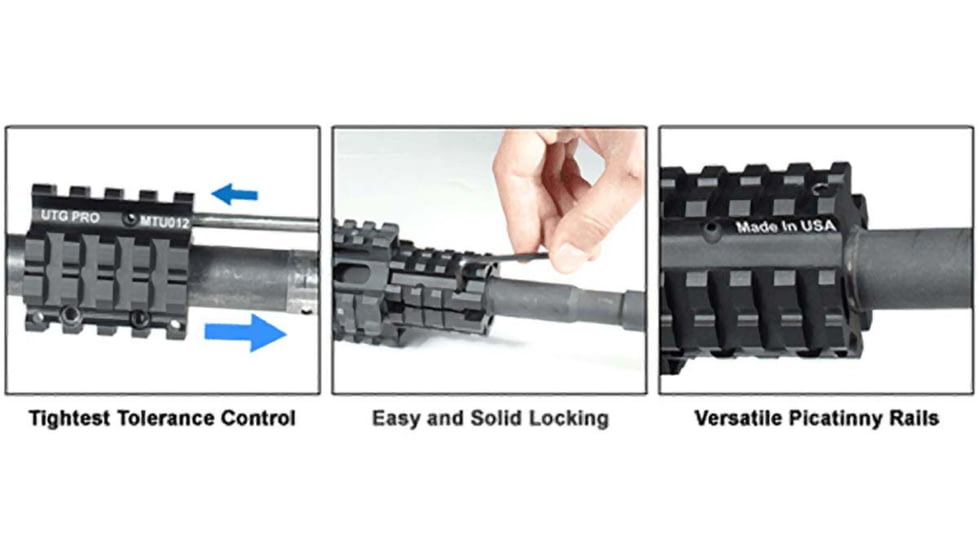 UTG PRO MTU012

Tightest Tolerance Control

Easy and Solid Locking

Made In USA

Versatile Picatinny Rails