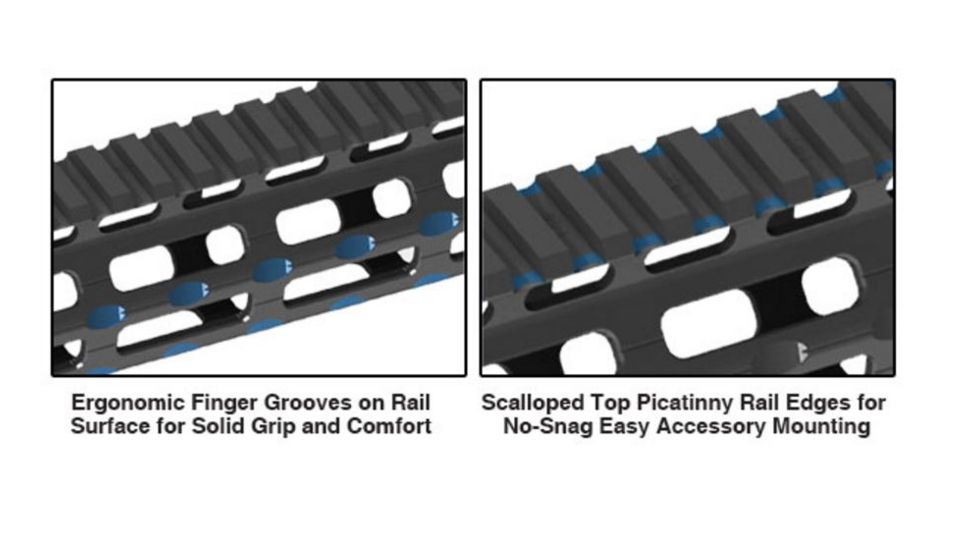 Ergonomic Finger Grooves on Rail Surface for Solid Grip and Comfort

Scalloped Top Picatinny Rail Edges for No-Snag Easy Accessory Mounting