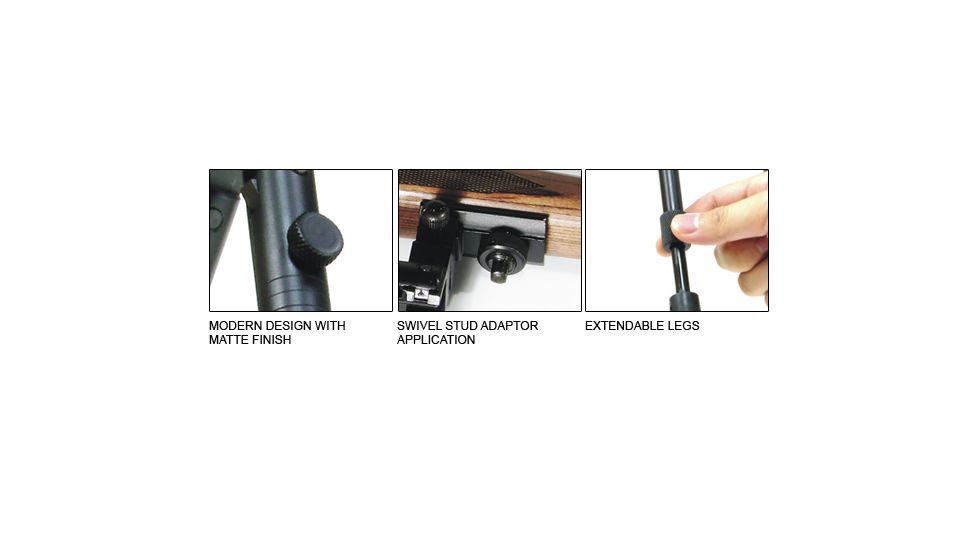 MODERN DESIGN WITH MATTE FINISH

SWIVEL STUD ADAPTOR APPLICATION

EXTENDABLE LEGS