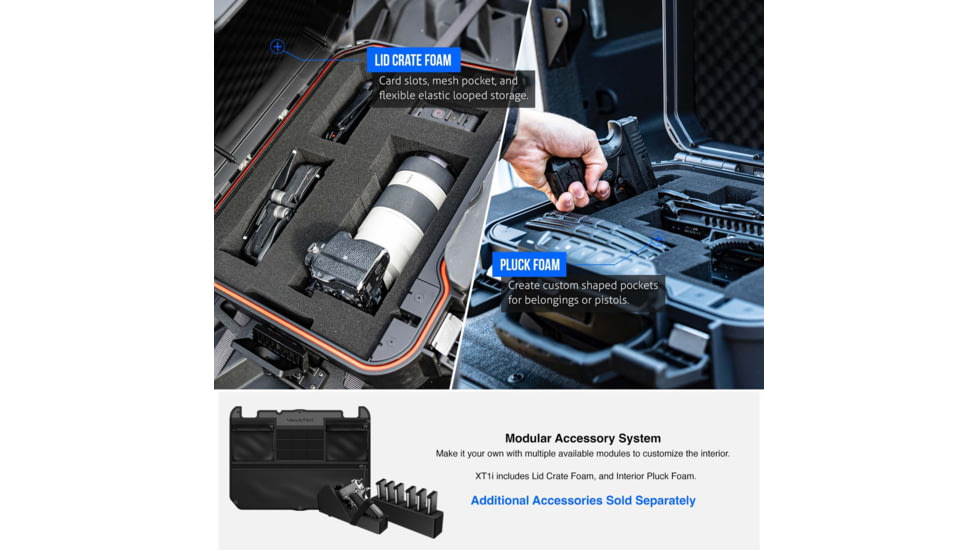 LID CRATE FOAM
Card slots, mesh pocket, and flexible elastic looped storage.

PLUCK FOAM
Create custom shaped pockets for belongings or pistols.

Modular Accessory System
Make it your own with multiple available modules to customize the interior.

XT1i includes Lid Crate Foam, and Interior Pluck Foam.

Additional Accessories Sold Separately