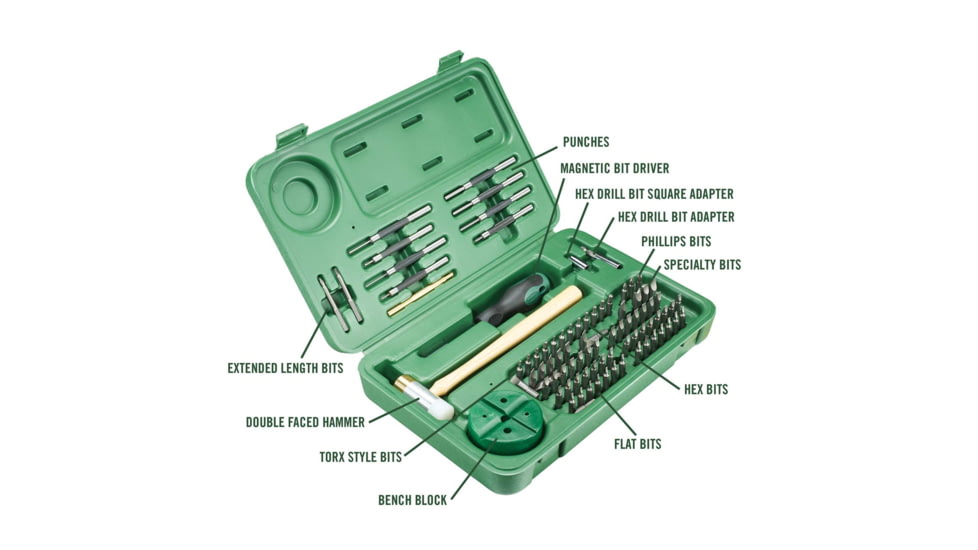 PUNCHES
MAGNETIC BIT DRIVER
HEX DRILL BIT SQUARE ADAPTER
HEX DRILL BIT ADAPTER
PHILLIPS BITS
SPECIALTY BITS
EXTENDED LENGTH BITS
HEX BITS
DOUBLE FACED HAMMER
FLAT BITS
TORX STYLE BITS
BENCH BLOCK