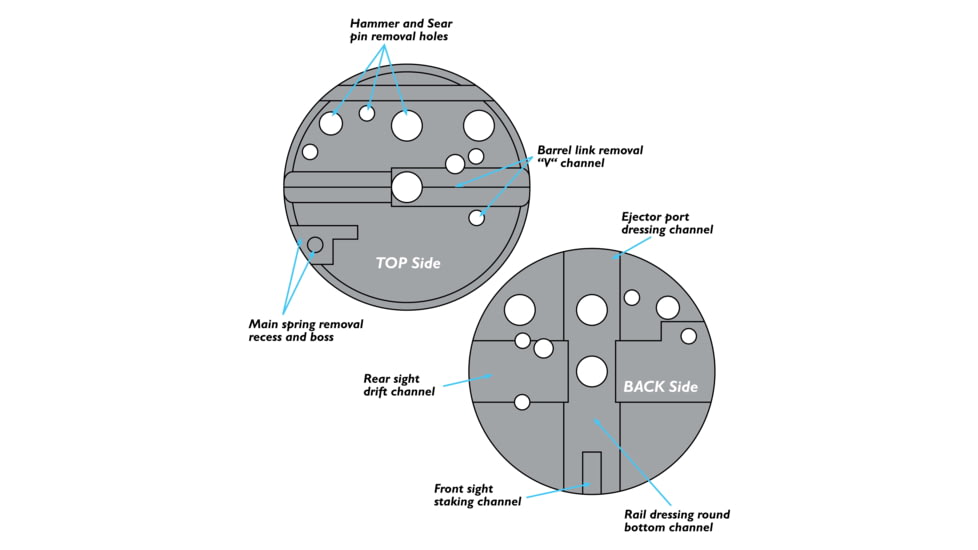 Hammer and Sear pin removal holes

Barrel link removal "V" channel

TOP Side

Main spring removal recess and boss

Ejector port dressing channel

Rear sight drift channel

BACK Side

Front sight staking channel

Rail dressing round bottom channel