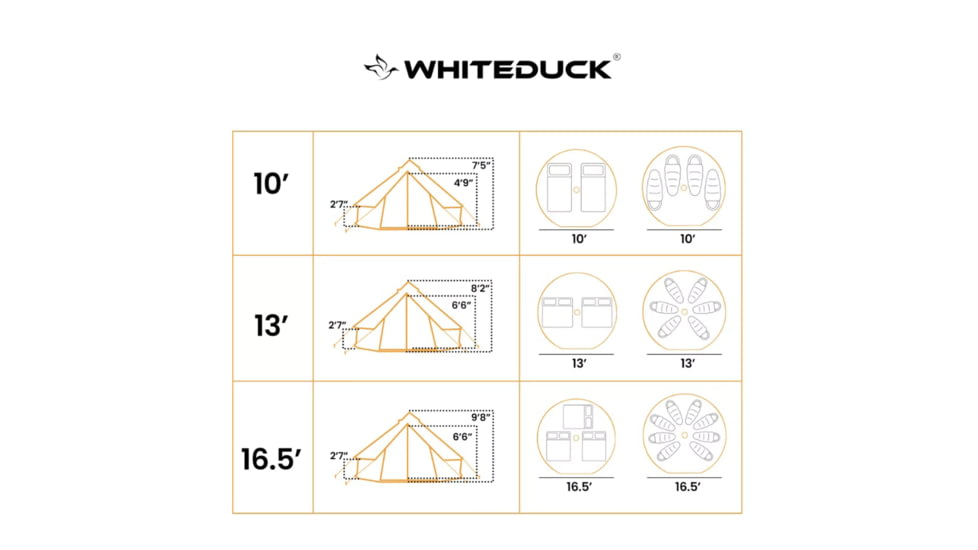 WHITEDUCK®

| 10′ | 7′5″ 4′9″ 2′7″ | 10′ 10′ |
|---|---|---|
| 13′ | 8′2″ 6′6″ 2′7″ | 13′ 13′ |
| 16.5′ | 9′8″ 6′6″ 2′7″ | 16.5′ 16.5′ |