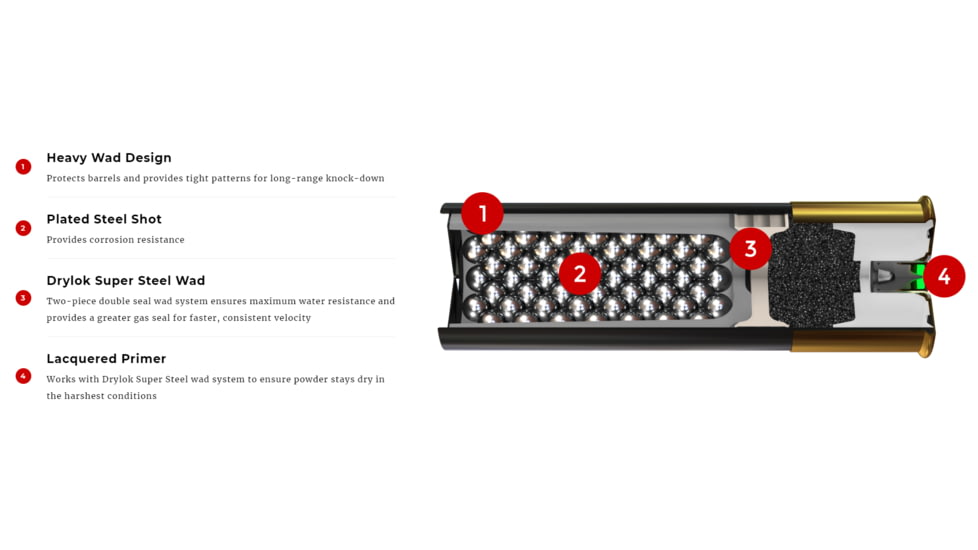 1 Heavy Wad Design
Protects barrels and provides tight patterns for long-range knock-down

2 Plated Steel Shot
Provides corrosion resistance

3 Drylok Super Steel Wad
Two-piece double seal wad system ensures maximum water resistance and provides a greater gas seal for faster, consistent velocity

4 Lacquered Primer
Works with Drylok Super Steel wad system to ensure powder stays dry in the harshest conditions

1 2 3 4