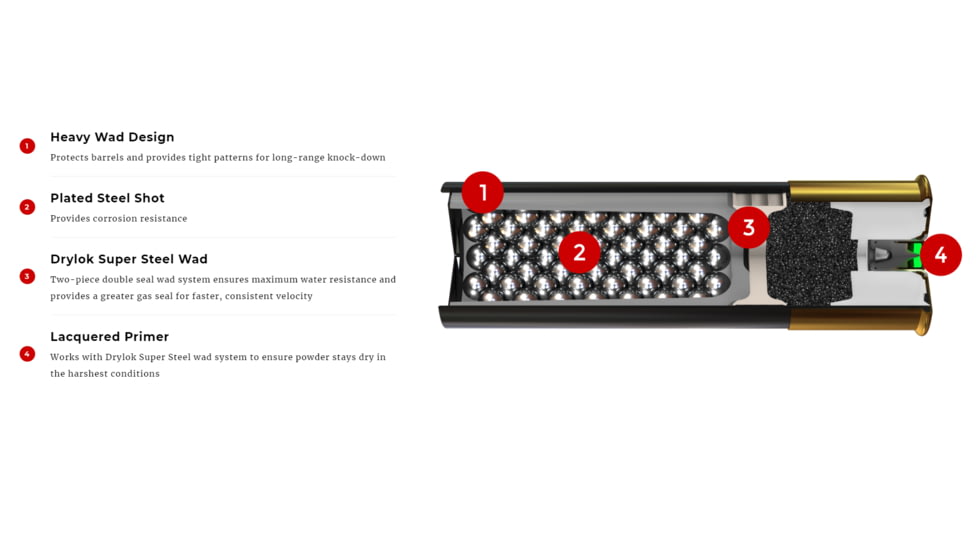 1 Heavy Wad Design
Protects barrels and provides tight patterns for long-range knock-down

2 Plated Steel Shot
Provides corrosion resistance

3 Drylok Super Steel Wad
Two-piece double seal wad system ensures maximum water resistance and provides a greater gas seal for faster, consistent velocity

4 Lacquered Primer
Works with Drylok Super Steel wad system to ensure powder stays dry in the harshest conditions

1

2

3

4